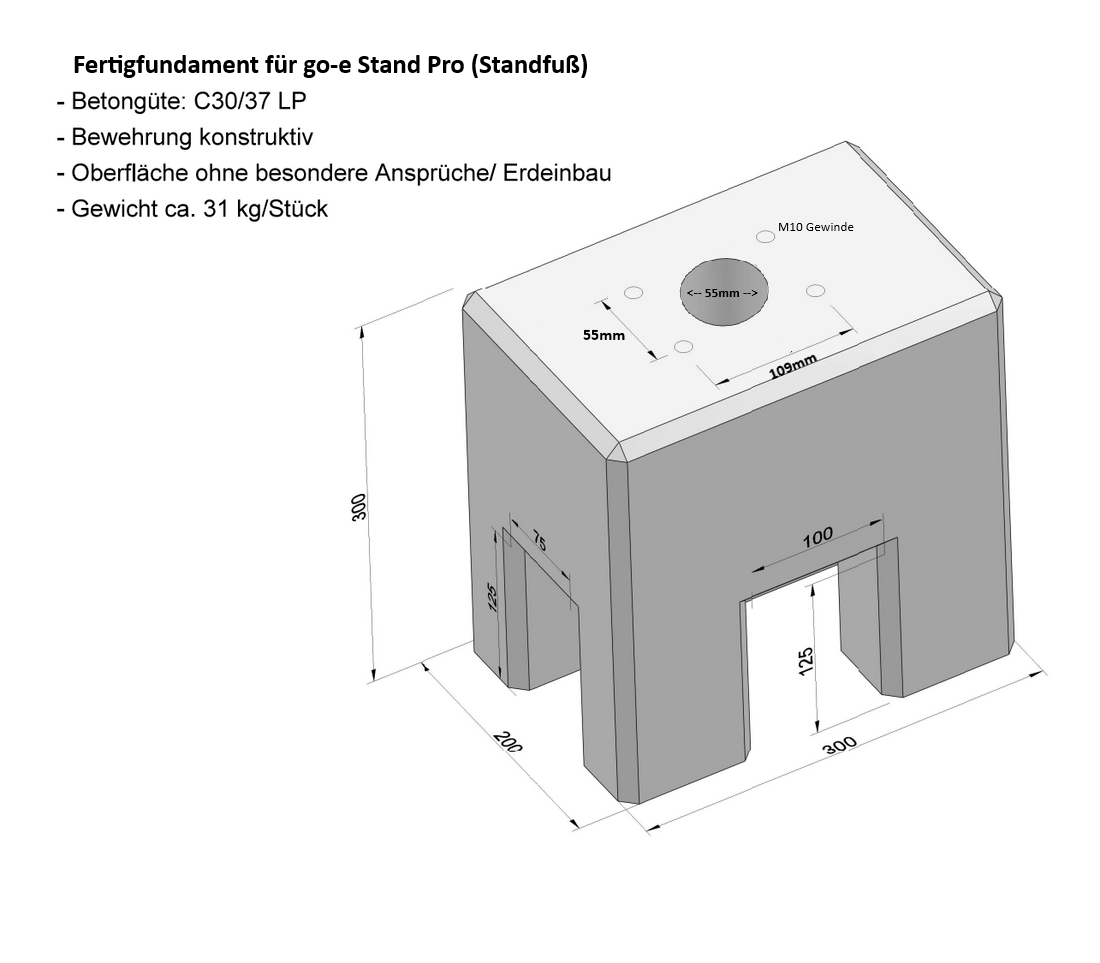 Fertigfundament für go-e Stand Pro (Standfuß)

- Betongüte: C30/37 LP
- Bewehrung konstruktiv
- Oberfläche ohne besondere Ansprüche/ Erdeinbau
- Gewicht ca. 31 kg/Stück

M10 Gewinde

<-- 55mm -->

55mm

109mm

300

75

125

100

125

200

300